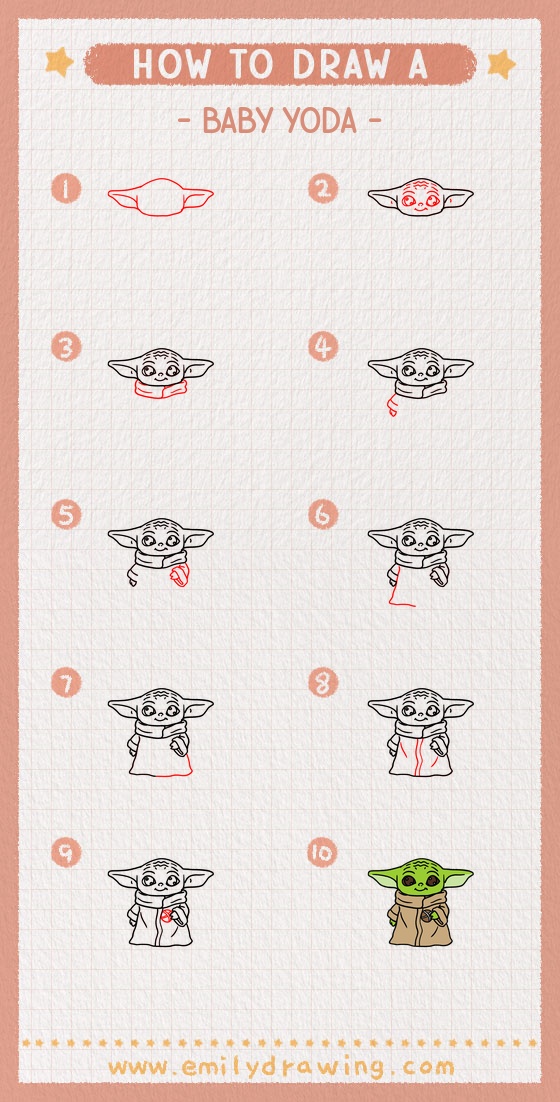 HOW TO DRAW A

- BABY YODA -

1

2

3

4

5

6

7

8

9

10

www.emilydrawing.com